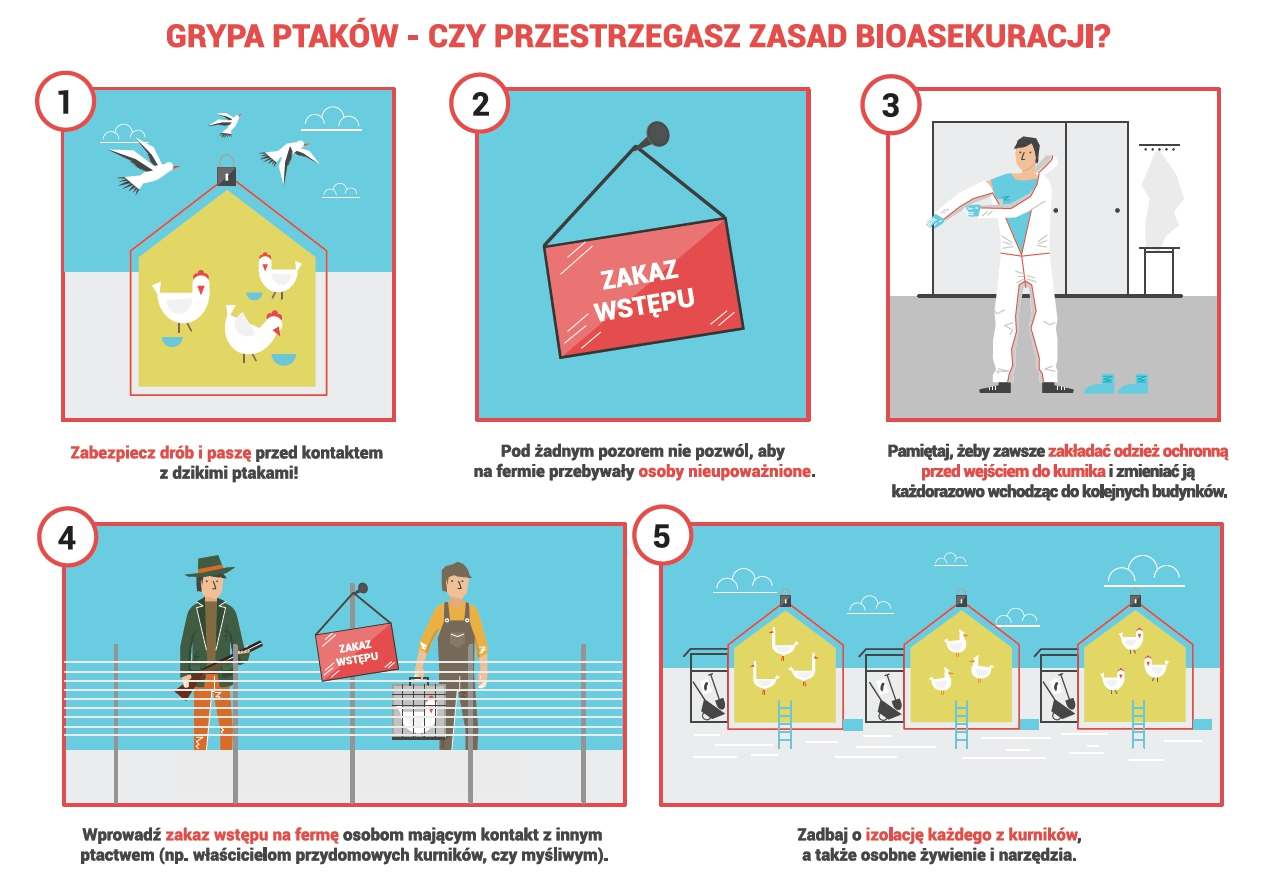 GRYPA PTAKÓW - CZY PRZESTRZEGASZ ZASAD BIOASEKURACJI?

1

Zabezpiecz drób i paszę przed kontaktem z dzikimi ptakami!

2

ZAKAZ WSTĘPU

Pod żadnym pozorem nie pozwól, aby na fermie przebywały osoby nieupoważnione.

3

Pamiętaj, żeby zawsze zakładać odzież ochronną przed wejściem do kurnika i zmieniać ją każdorazowo wchodząc do kolejnych budynków.

4

ZAKAZ WSTĘPU

Wprowadź zakaz wstępu na fermę osobom mającym kontakt z innym ptactwem (np. właścicielom przydomowych kurników, czy myśliwym).

5

Zadbaj o izolację każdego z kurników, a także osobne żywienie i narzędzia.